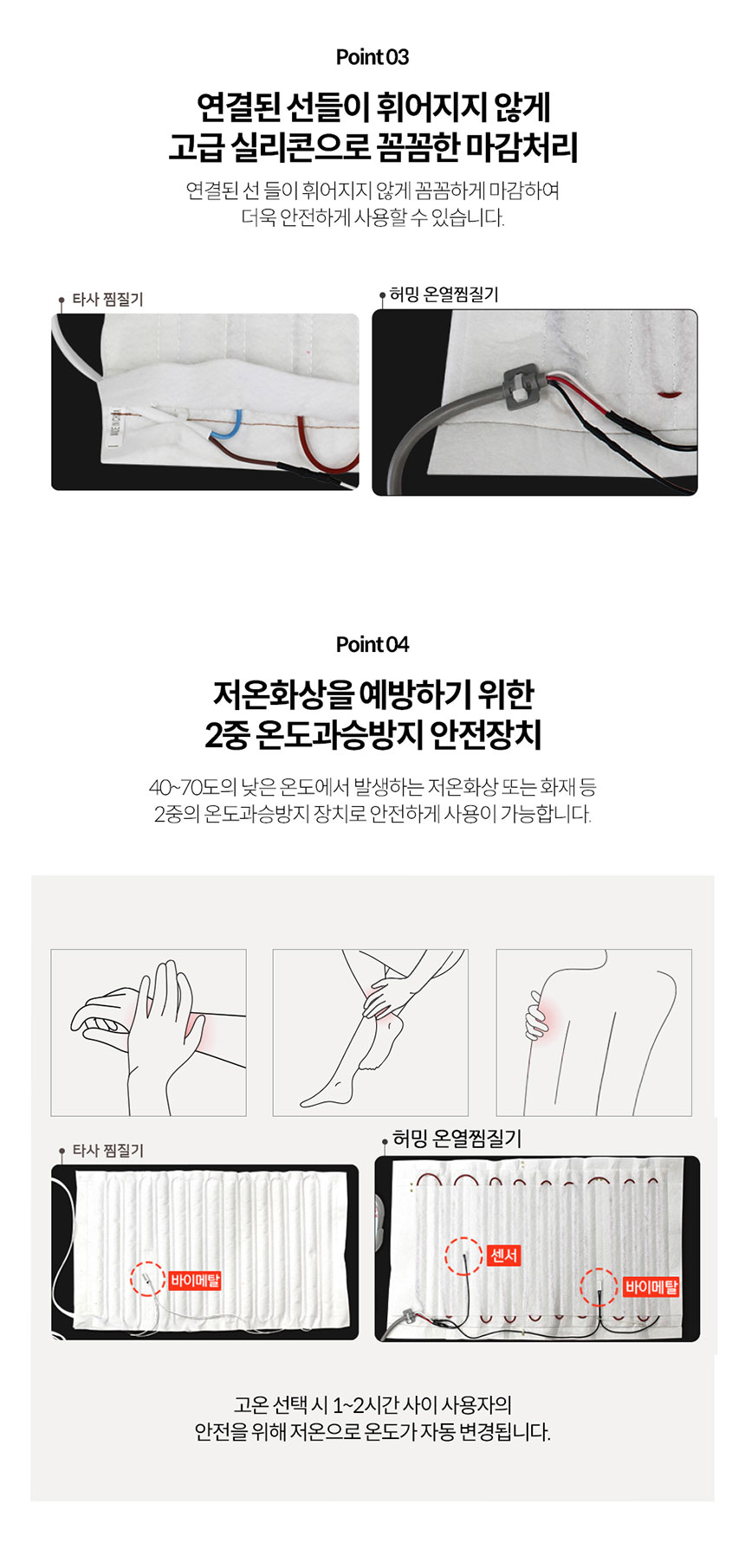 Point 03

연결된 선들이 휘어지지 않게
고급 실리콘으로 꼼꼼한 마감처리

연결된 선 들이 휘어지지 않게 꼼꼼하게 마감하여
더욱 안전하게 사용할 수 있습니다.

타사 찜질기

허밍 온열찜질기

Point 04

저온화상을 예방하기 위한
2중 온도과승방지 안전장치

40~70도의 낮은 온도에서 발생하는 저온화상 또는 화재 등
2중의 온도과승방지 장치로 안전하게 사용이 가능합니다.

타사 찜질기

바이메탈

허밍 온열찜질기

센서

바이메탈

고온 선택 시 1~2시간 사이 사용자의
안전을 위해 저온으로 온도가 자동 변경됩니다.