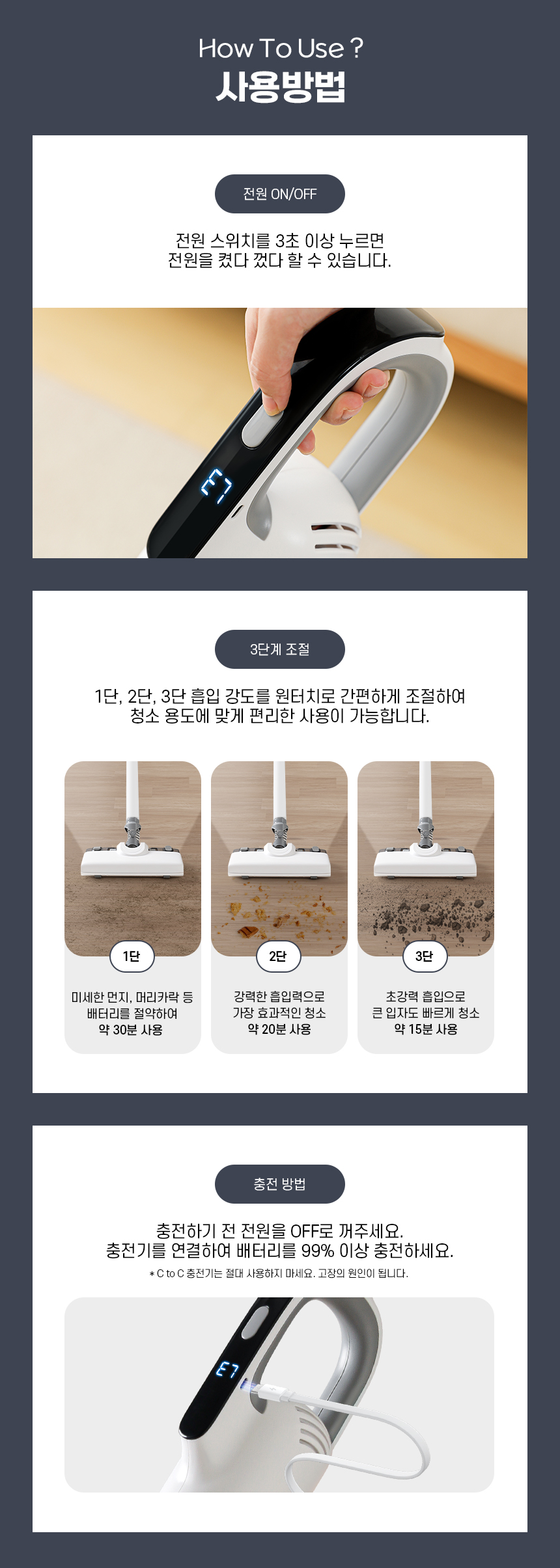 How To Use ?
사용방법

전원 ON/OFF

전원 스위치를 3초 이상 누르면
전원을 켰다 껐다 할 수 있습니다.

E7

3단계 조절

1단, 2단, 3단 흡입 강도를 원터치로 간편하게 조절하여
청소 용도에 맞게 편리한 사용이 가능합니다.

1단
미세한 먼지, 머리카락 등
배터리를 절약하여
약 30분 사용

2단
강력한 흡입력으로
가장 효과적인 청소
약 20분 사용

3단
초강력 흡입으로
큰 입자도 빠르게 청소
약 15분 사용

충전 방법

충전하기 전 전원을 OFF로 꺼주세요.
충전기를 연결하여 배터리를 99% 이상 충전하세요.
* C to C 충전기는 절대 사용하지 마세요. 고장의 원인이 됩니다.

E7